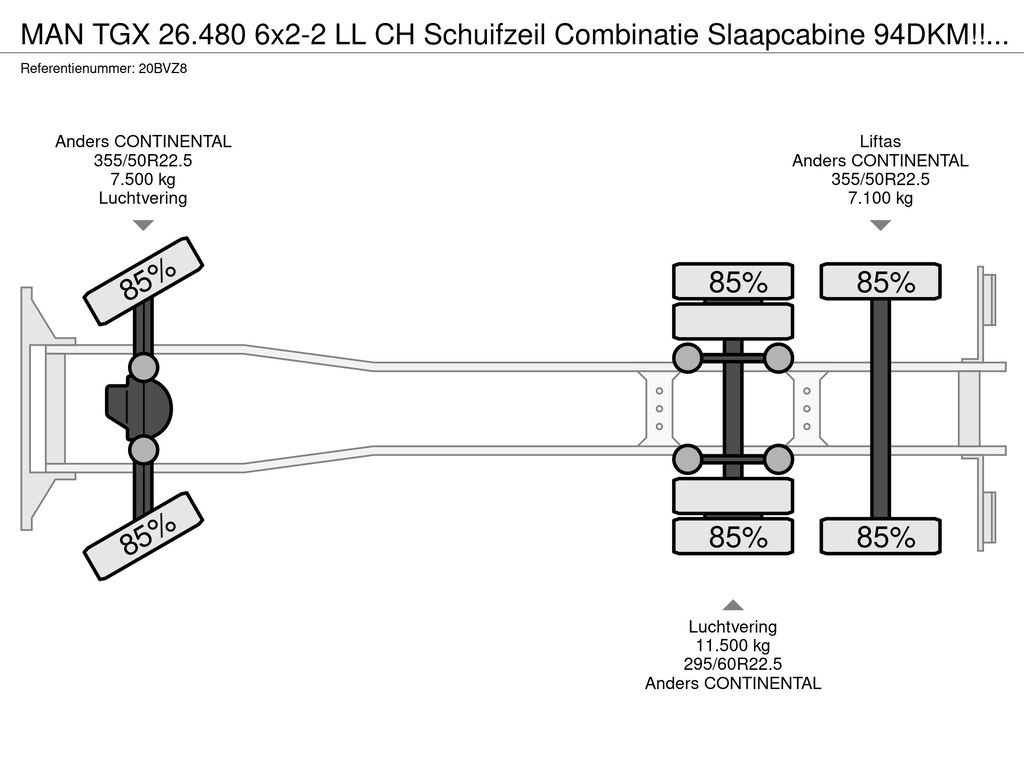 MAN TGX 26.480 6x2-2 LL CH Schuifzeil Combinatie Slaapcabine 94DKM!!...
Referentienummer: 20BVZ8

Anders CONTINENTAL
355/50R22.5
7.500 kg
Luchtvering

Liftas
Anders CONTINENTAL
355/50R22.5
7.100 kg

85%

85%

85%

85%

85%

85%

Luchtvering
11.500 kg
295/60R22.5
Anders CONTINENTAL