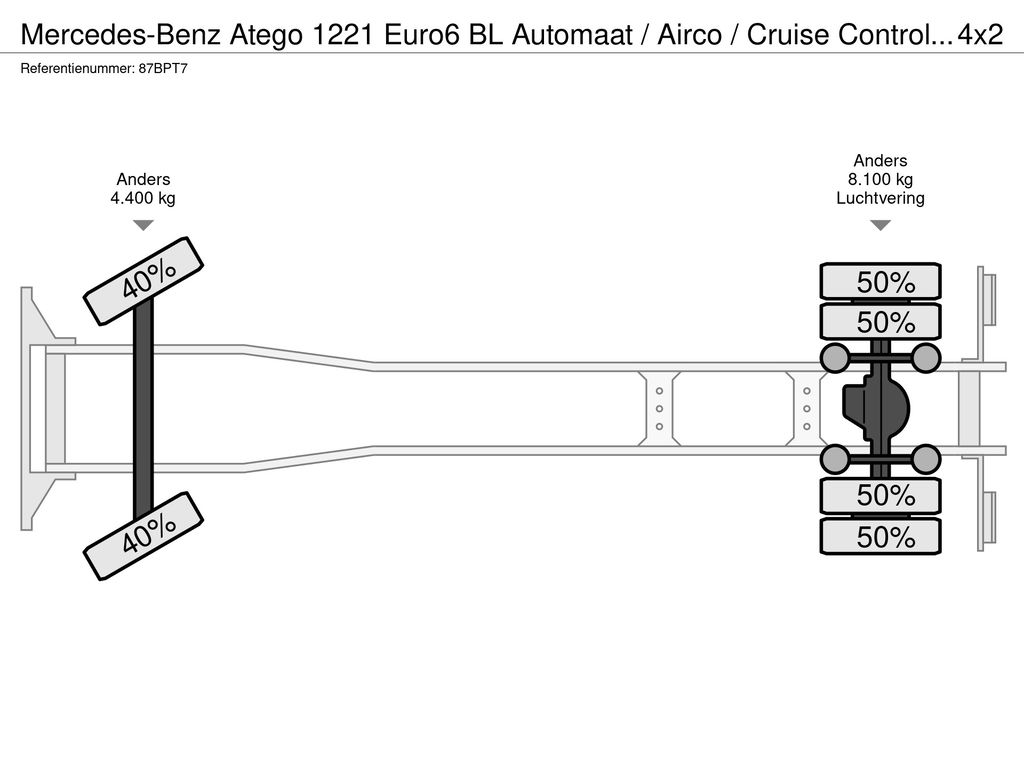 Mercedes-Benz Atego 1221 Euro6 BL Automaat / Airco / Cruise Control... 4x2
Referentienummer: 87BPT7

Anders
4.400 kg

Anders
8.100 kg
Luchtvering

40%

40%

50%
50%
50%
50%