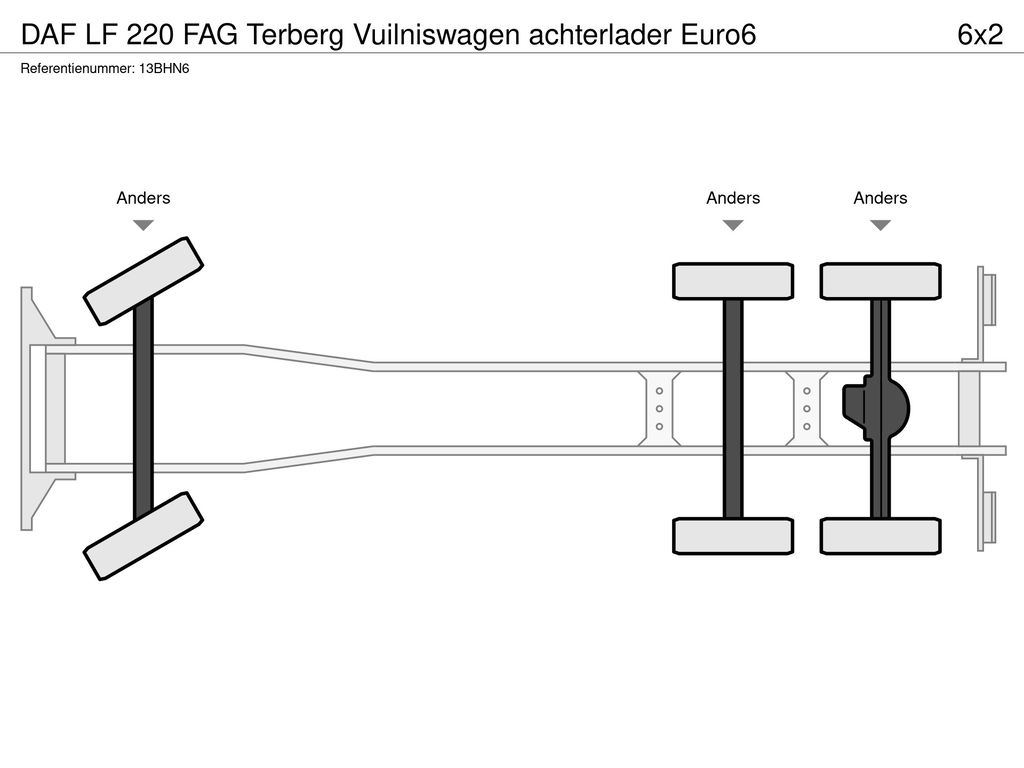 DAF LF 220 FAG Terberg Vuilniswagen achterlader Euro6 6x2

Referentienummer: 13BHN6

Anders

Anders

Anders